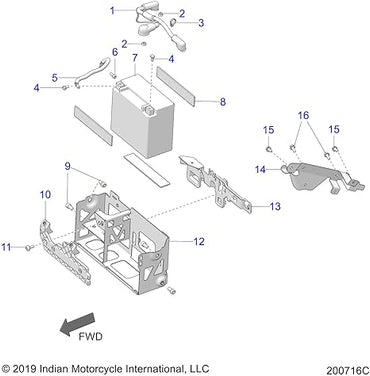 1
2
3
2
6
7
4
5
4
8
16
15
15
14
9
10
13
12
11
FWD
© 2019 Indian Motorcycle International, LLC
200716C